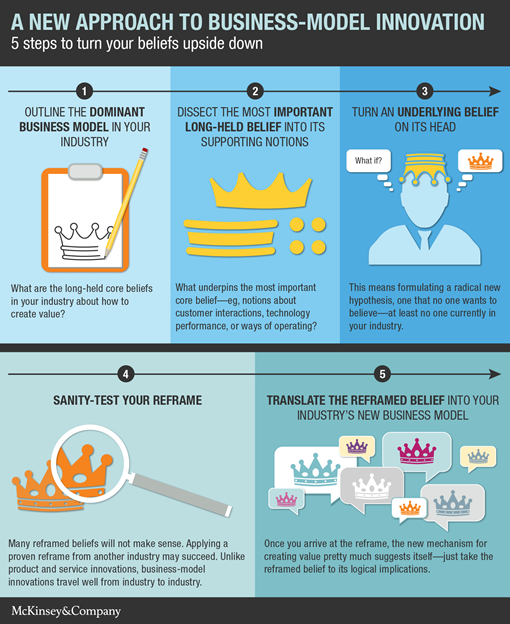 A NEW APPROACH TO BUSINESS-MODEL INNOVATION
5 steps to turn your beliefs upside down

1

OUTLINE THE DOMINANT BUSINESS MODEL IN YOUR INDUSTRY

What are the long-held core beliefs in your industry about how to create value?

2

DISSECT THE MOST IMPORTANT LONG-HELD BELIEF INTO ITS SUPPORTING NOTIONS

What underpins the most important core belief—eg, notions about customer interactions, technology performance, or ways of operating?

3

TURN AN UNDERLYING BELIEF ON ITS HEAD

What if?

This means formulating a radical new hypothesis, one that no one wants to believe—at least no one currently in your industry.

4

SANITY-TEST YOUR REFRAME

Many reframed beliefs will not make sense. Applying a proven reframe from another industry may succeed. Unlike product and service innovations, business-model innovations travel well from industry to industry.

5

TRANSLATE THE REFRAMED BELIEF INTO YOUR INDUSTRY'S NEW BUSINESS MODEL

Once you arrive at the reframe, the new mechanism for creating value pretty much suggests itself—just take the reframed belief to its logical implications.

McKinsey&Company